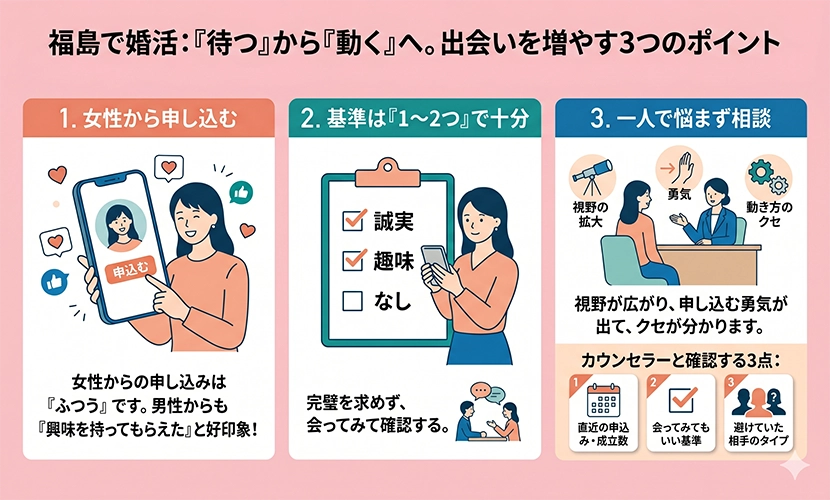 福島で婚活：『待つ』から『動く』へ。出会いを増やす3つのポイント

1. 女性から申し込む

申込む

女性からの申し込みは『ふつう』です。男性からも『興味を持ってもらえた』と好印象！

2. 基準は『1〜2つ』で十分

誠実

趣味

なし

完璧を求めず、会ってみて確認する。

3. 一人で悩まず相談

視野の拡大

勇気

動き方のクセ

視野が広がり、申し込む勇気が出て、クセが分かります。

カウンセラーと確認する3点：

1 直近の申込み・成立数

2 会ってみてもいい基準

3 避けていた相手のタイプ